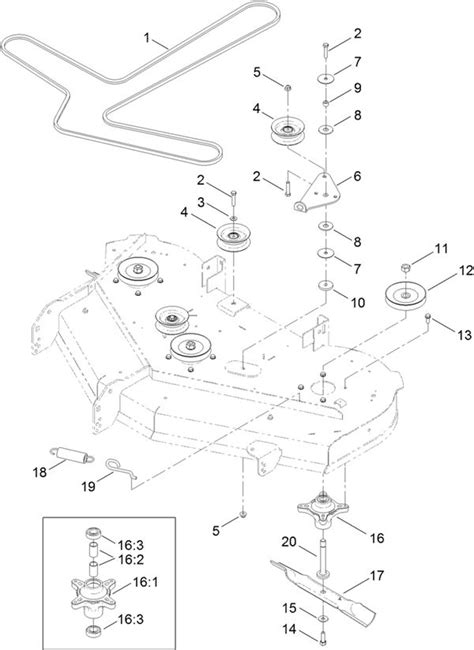 1
2
7
5
9
4
8
2
6
2
3
4
8
7
11
12
10
13
18
19
5
16
20
17
15
14
16:3
16:2
16:1
16:3