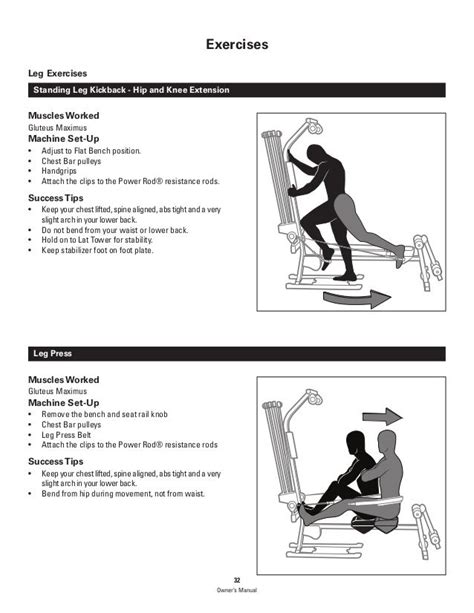 Exercises

Leg Exercises

Standing Leg Kickback - Hip and Knee Extension

Muscles Worked
Gluteus Maximus

Machine Set-Up
• Adjust to Flat Bench position.
• Chest Bar pulleys
• Handgrips
• Attach the clips to the Power Rod® resistance rods.

Success Tips
• Keep your chest lifted, spine aligned, abs tight and a very slight arch in your lower back.
• Do not bend from your waist or lower back.
• Hold on to Lat Tower for stability.
• Keep stabilizer foot on foot plate.

Leg Press

Muscles Worked
Gluteus Maximus

Machine Set-Up
• Remove the bench and seat rail knob
• Chest Bar pulleys
• Leg Press Belt
• Attach the clips to the Power Rod® resistance rods

Success Tips
• Keep your chest lifted, spine aligned, abs tight and a very slight arch in your lower back.
• Bend from hip during movement, not from waist.

32
Owner's Manual