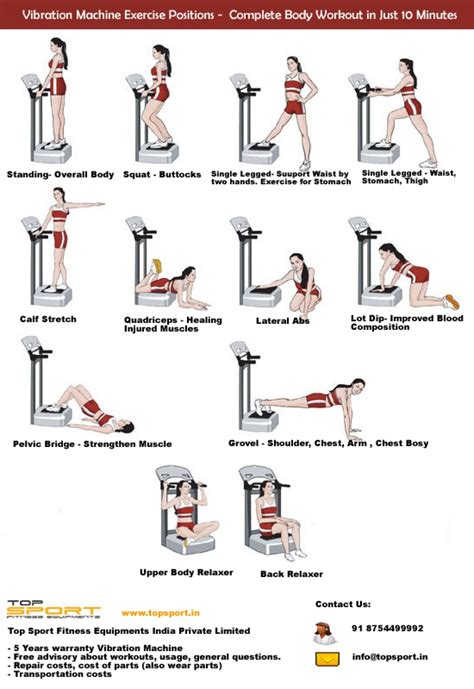 Vibration Machine Exercise Positions - Complete Body Workout in Just 10 Minutes

Standing- Overall Body

Squat - Buttocks

Single Legged- Suuport Waist by two hands. Exercise for Stomach

Single Legged - Waist, Stomach, Thigh

Calf Stretch

Quadriceps - Healing Injured Muscles

Lateral Abs

Lot Dip- Improved Blood Composition

Pelvic Bridge - Strengthen Muscle

Grovel - Shoulder, Chest, Arm , Chest Bosy

Upper Body Relaxer

Back Relaxer

TOP SPORT FITNESS EQUIPMENTS

www.topsport.in

Top Sport Fitness Equipments India Private Limited

- 5 Years warranty Vibration Machine
- Free advisory about workouts, usage, general questions.
- Repair costs, cost of parts (also wear parts)
- Transportation costs

Contact Us:

91 8754499992

info@topsport.in