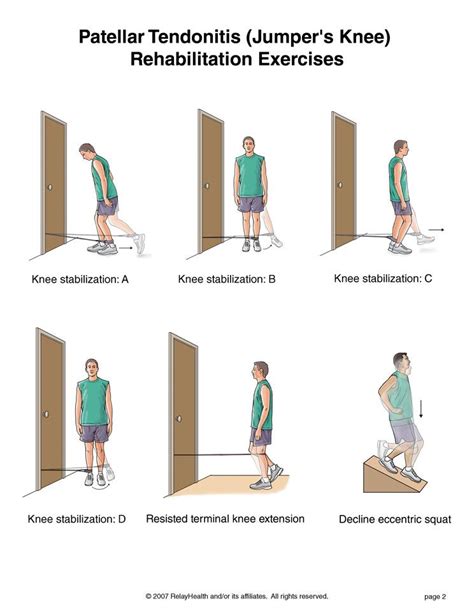 Patellar Tendonitis (Jumper's Knee) Rehabilitation Exercises

Knee stabilization: A

Knee stabilization: B

Knee stabilization: C

Knee stabilization: D

Resisted terminal knee extension

Decline eccentric squat

© 2007 RelayHealth and/or its affiliates. All rights reserved.

page 2