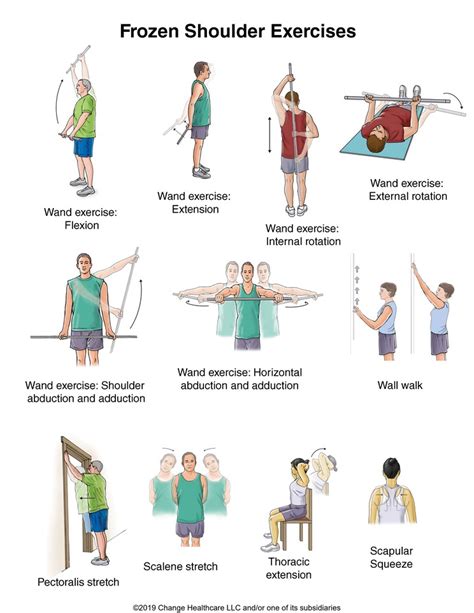 Frozen Shoulder Exercises

Wand exercise: Flexion

Wand exercise: Extension

Wand exercise: Internal rotation

Wand exercise: External rotation

Wand exercise: Shoulder abduction and adduction

Wand exercise: Horizontal abduction and adduction

Wall walk

Pectoralis stretch

Scalene stretch

Thoracic extension

Scapular Squeeze

©2019 Change Healthcare LLC and/or one of its subsidiaries