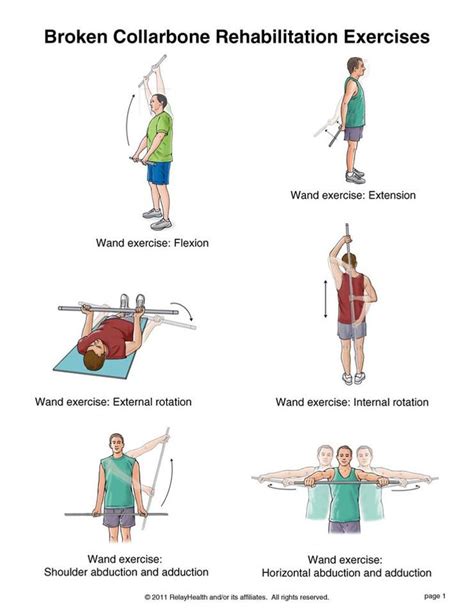 Broken Collarbone Rehabilitation Exercises

Wand exercise: Flexion

Wand exercise: Extension

Wand exercise: External rotation

Wand exercise: Internal rotation

Wand exercise:
Shoulder abduction and adduction

Wand exercise:
Horizontal abduction and adduction

© 2011 RelayHealth and/or its affiliates. All rights reserved.

page 1