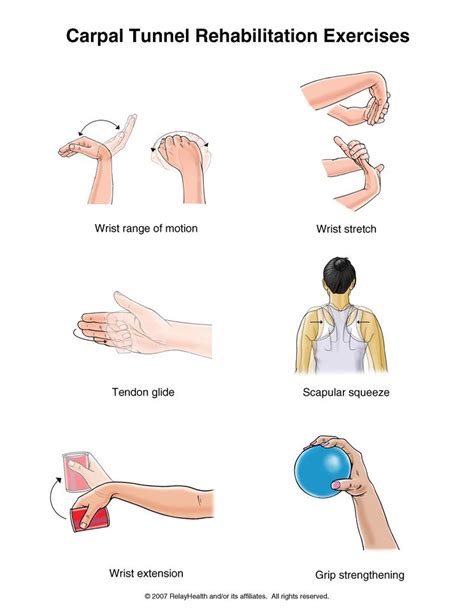 Carpal Tunnel Rehabilitation Exercises

Wrist range of motion

Wrist stretch

Tendon glide

Scapular squeeze

Wrist extension

Grip strengthening

© 2007 RelayHealth and/or its affiliates. All rights reserved.