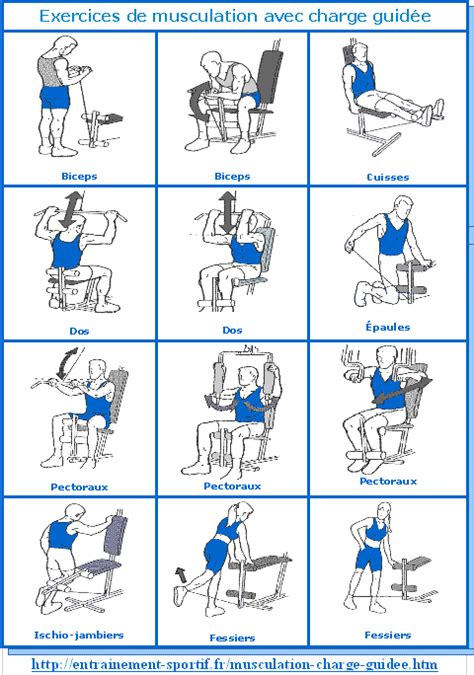 Exercices de musculation avec charge guidée

Biceps

Biceps

Cuisses

Dos

Dos

Épaules

Pectoraux

Pectoraux

Pectoraux

Ischio-jambiers

Fessiers

Fessiers

http://entrainement-sportif.fr/musculation-charge-guidee.htm