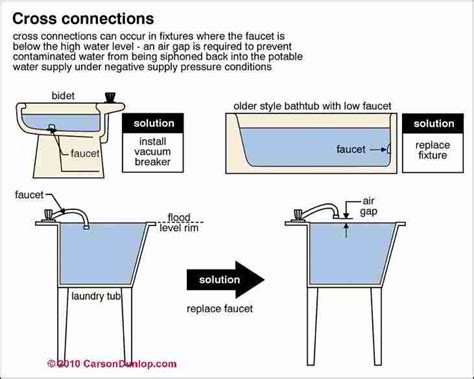 Cross connections

cross connections can occur in fixtures where the faucet is below the high water level - an air gap is required to prevent contaminated water from being siphoned back into the potable water supply under negative supply pressure conditions

bidet

faucet

solution

install vacuum breaker

older style bathtub with low faucet

faucet

solution

replace fixture

faucet

flood level rim

laundry tub

solution

replace faucet

air gap

©2010 CarsonDunlop.com