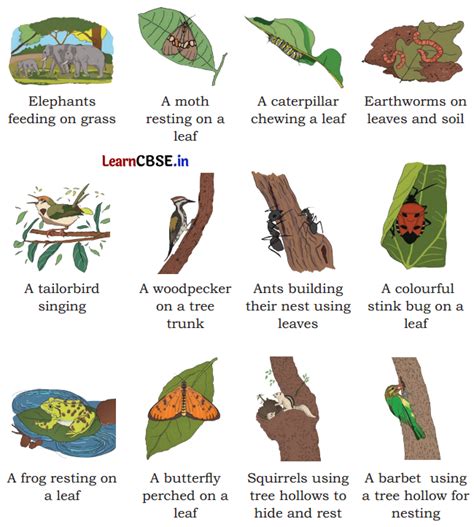 Elephants feeding on grass

A moth resting on a leaf

A caterpillar chewing a leaf

Earthworms on leaves and soil

LearnCBSE.in

A tailorbird singing

A woodpecker on a tree trunk

Ants building their nest using leaves

A colourful stink bug on a leaf

A frog resting on a leaf

A butterfly perched on a leaf

Squirrels using tree hollows to hide and rest

A barbet using a tree hollow for nesting