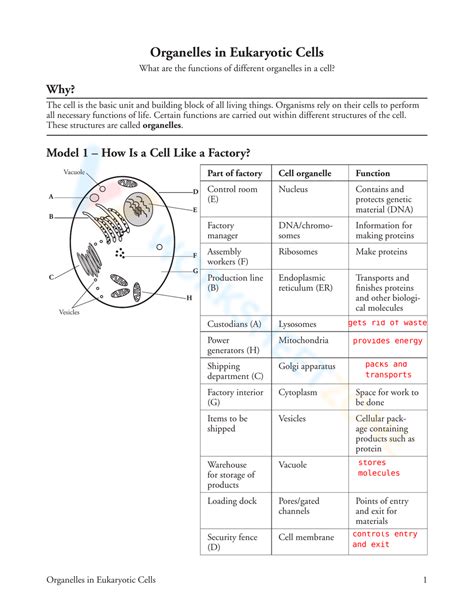 Organelles in Eukaryotic Cells

What are the functions of different organelles in a cell?

Why?

The cell is the basic unit and building block of all living things. Organisms rely on their cells to perform all necessary functions of life. Certain functions are carried out within different structures of the cell. These structures are called organelles.

Model 1 – How Is a Cell Like a Factory?

Vacuole
A
B
C
D
E
F
G
H
Vesicles

| Part of factory | Cell organelle | Function |
|---|---|---|
| Control room (E) | Nucleus | Contains and protects genetic material (DNA) |
| Factory manager | DNA/chromosomes | Information for making proteins |
| Assembly workers (F) | Ribosomes | Make proteins |
| Production line (B) | Endoplasmic reticulum (ER) | Transports and finishes proteins and other biological molecules |
| Custodians (A) | Lysosomes | gets rid of waste |
| Power generators (H) | Mitochondria | provides energy |
| Shipping department (C) | Golgi apparatus | packs and transports |
| Factory interior (G) | Cytoplasm | Space for work to be done |
| Items to be shipped | Vesicles | Cellular package containing products such as protein |
| Warehouse for storage of products | Vacuole | stores molecules |
| Loading dock | Pores/gated channels | Points of entry and exit for materials |
| Security fence (D) | Cell membrane | controls entry and exit |

Organelles in Eukaryotic Cells 1