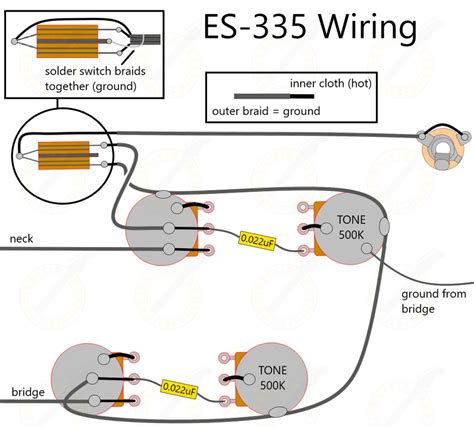 ES-335 Wiring

solder switch braids together (ground)

inner cloth (hot)
outer braid = ground

neck

0.022uF

TONE 500K

ground from bridge

bridge

0.022uF

TONE 500K