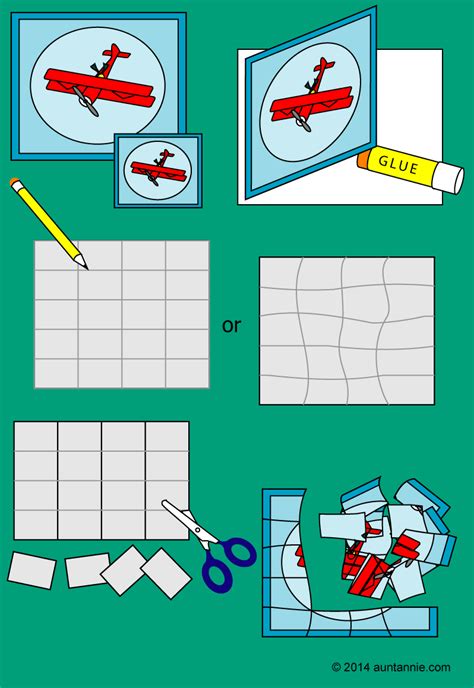 GLUE

or

© 2014 auntannie.com