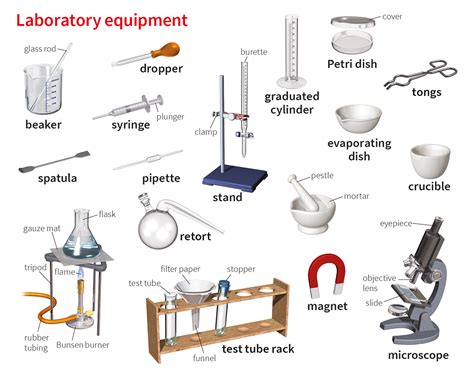 Laboratory equipment

glass rod
beaker

dropper

syringe
plunger

spatula

pipette

burette
clamp
stand

graduated cylinder

cover
Petri dish

tongs

evaporating dish

crucible

pestle
mortar

flask
gauze mat
tripod
flame
rubber tubing
Bunsen burner

retort

filter paper
stopper
test tube
funnel
test tube rack

magnet

eyepiece
objective lens
slide
microscope