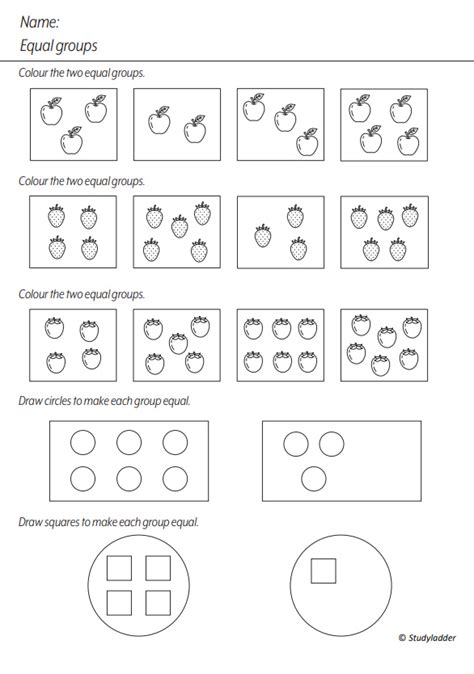 Name:
Equal groups

Colour the two equal groups.

Colour the two equal groups.

Colour the two equal groups.

Draw circles to make each group equal.

Draw squares to make each group equal.

© Studyladder