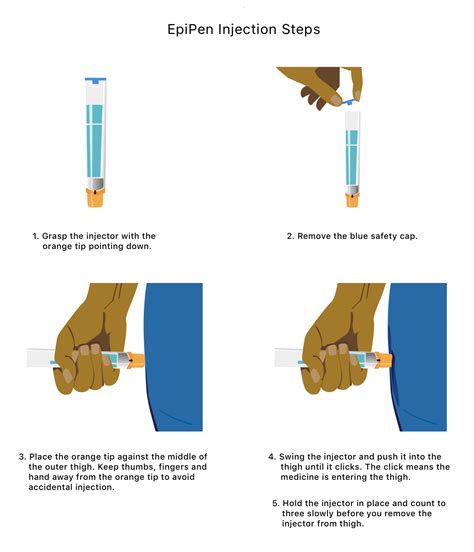 EpiPen Injection Steps

1. Grasp the injector with the orange tip pointing down.

2. Remove the blue safety cap.

3. Place the orange tip against the middle of the outer thigh. Keep thumbs, fingers and hand away from the orange tip to avoid accidental injection.

4. Swing the injector and push it into the thigh until it clicks. The click means the medicine is entering the thigh.

5. Hold the injector in place and count to three slowly before you remove the injector from thigh.