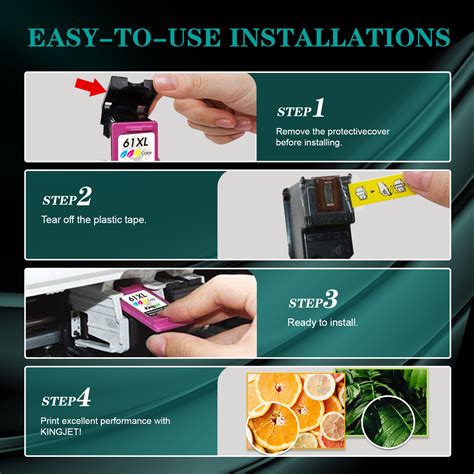 EASY-TO-USE INSTALLATIONS

61XL
Color

STEP1
Remove the protectivecover before installing.

STEP2
Tear off the plastic tape.

61XL
Kingjet

STEP3
Ready to install.

STEP4
Print excellent performance with KINGJET!