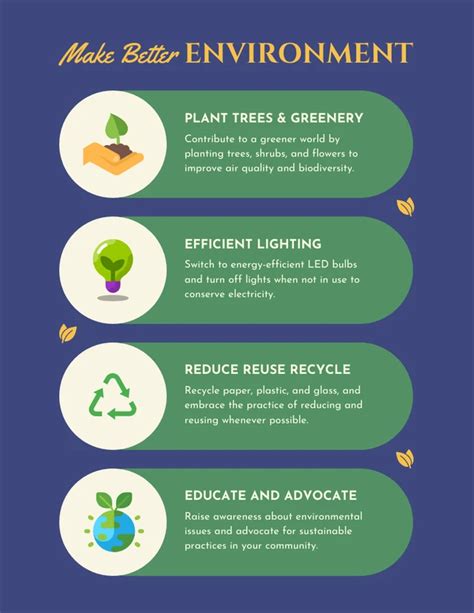 Make Better ENVIRONMENT

PLANT TREES & GREENERY

Contribute to a greener world by planting trees, shrubs, and flowers to improve air quality and biodiversity.

EFFICIENT LIGHTING

Switch to energy-efficient LED bulbs and turn off lights when not in use to conserve electricity.

REDUCE REUSE RECYCLE

Recycle paper, plastic, and glass, and embrace the practice of reducing and reusing whenever possible.

EDUCATE AND ADVOCATE

Raise awareness about environmental issues and advocate for sustainable practices in your community.