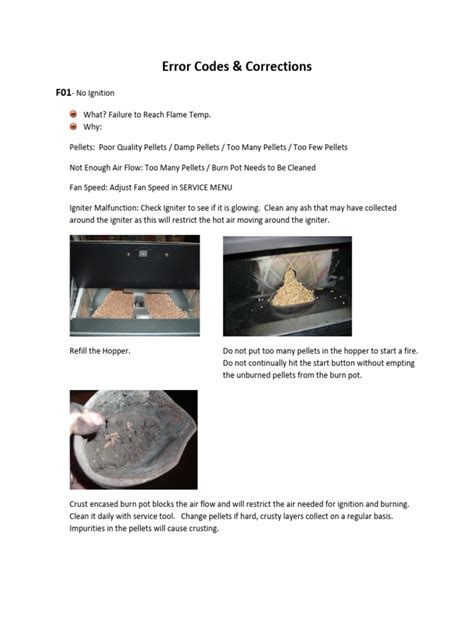 Error Codes & Corrections

F01- No Ignition

What? Failure to Reach Flame Temp.
Why:

Pellets: Poor Quality Pellets / Damp Pellets / Too Many Pellets / Too Few Pellets

Not Enough Air Flow: Too Many Pellets / Burn Pot Needs to Be Cleaned

Fan Speed: Adjust Fan Speed in SERVICE MENU

Igniter Malfunction: Check Igniter to see if it is glowing. Clean any ash that may have collected around the igniter as this will restrict the hot air moving around the igniter.

Refill the Hopper.

Do not put too many pellets in the hopper to start a fire. Do not continually hit the start button without empting the unburned pellets from the burn pot.

Crust encased burn pot blocks the air flow and will restrict the air needed for ignition and burning. Clean it daily with service tool. Change pellets if hard, crusty layers collect on a regular basis. Impurities in the pellets will cause crusting.