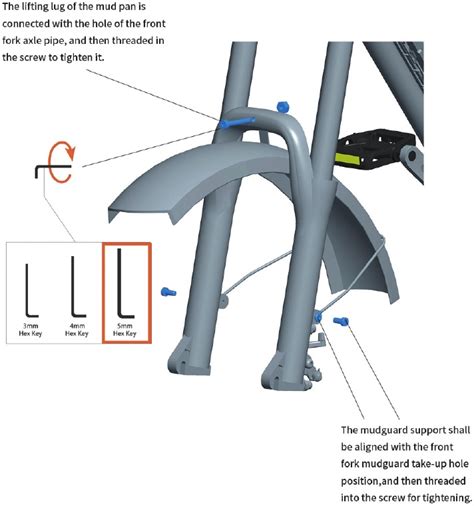 The lifting lug of the mud pan is connected with the hole of the front fork axle pipe, and then threaded in the screw to tighten it.

3mm Hex Key

4mm Hex Key

5mm Hex Key

The mudguard support shall be aligned with the front fork mudguard take-up hole position,and then threaded into the screw for tightening.