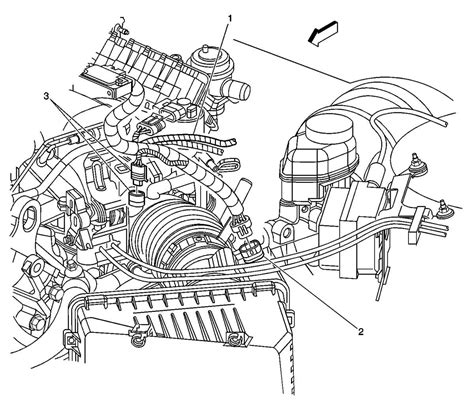 1
3
2