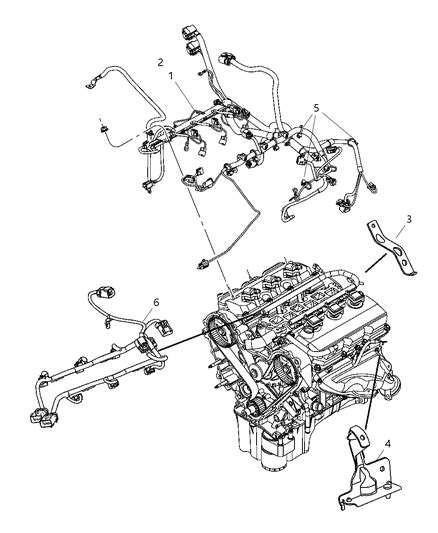 2
1
5
3
6
4