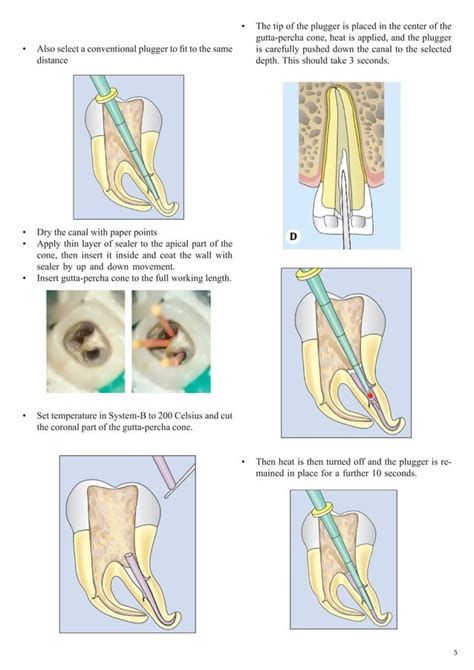 • Also select a conventional plugger to fit to the same distance

• Dry the canal with paper points
• Apply thin layer of sealer to the apical part of the cone, then insert it inside and coat the wall with sealer by up and down movement.
• Insert gutta-percha cone to the full working length.

• Set temperature in System-B to 200 Celsius and cut the coronal part of the gutta-percha cone.

• The tip of the plugger is placed in the center of the gutta-percha cone, heat is applied, and the plugger is carefully pushed down the canal to the selected depth. This should take 3 seconds.

D

• Then heat is then turned off and the plugger is remained in place for a further 10 seconds.

5