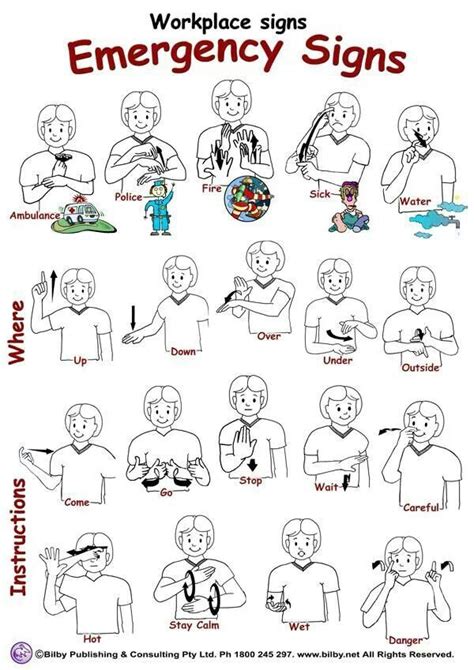 Workplace signs
Emergency Signs

Ambulance
Police
Fire
Sick
Water

Where
Up
Down
Over
Under
Outside

Instructions
Come
Go
Stop
Wait
Careful
Hot
Stay Calm
Wet
Danger

©Bilby Publishing & Consulting Pty Ltd. Ph 1800 245 297. www.bilby.net All Rights Reserved.