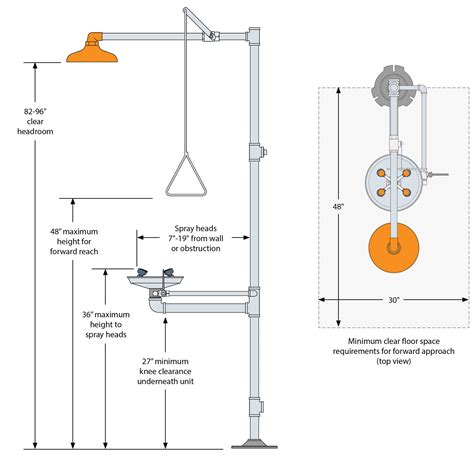 82-96" clear headroom

48" maximum height for forward reach

Spray heads 7"-19" from wall or obstruction

36" maximum height to spray heads

27" minimum knee clearance underneath unit

48"

30"

Minimum clear floor space requirements for forward approach (top view)