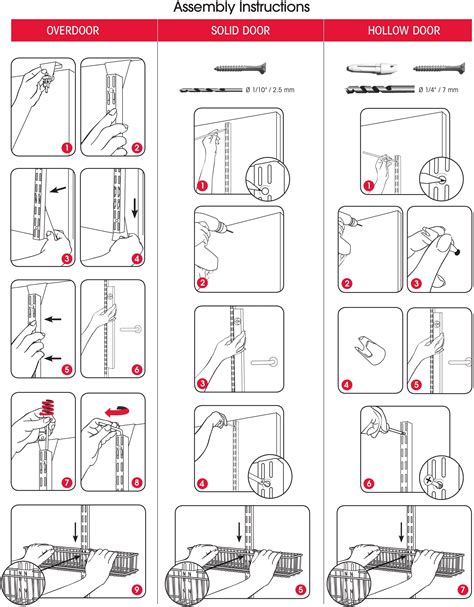 Assembly Instructions

OVERDOOR

1 2 3 4 5 6 7 8 9

SOLID DOOR

Ø 1/10" / 2.5 mm

1 2 3 4 5

HOLLOW DOOR

Ø 1/4" / 7 mm

1 2 3 4 5 6 7