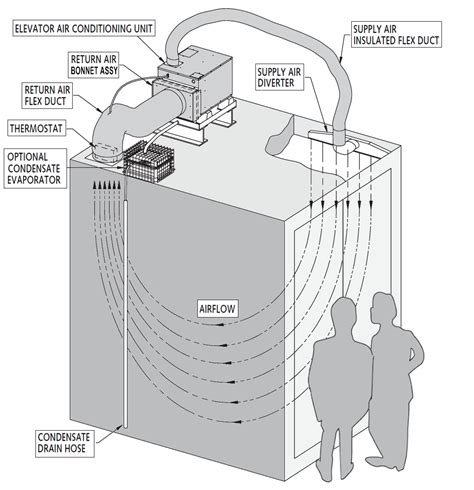 ELEVATOR AIR CONDITIONING UNIT

SUPPLY AIR
INSULATED FLEX DUCT

RETURN AIR
BONNET ASSY

SUPPLY AIR
DIVERTER

RETURN AIR
FLEX DUCT

THERMOSTAT

OPTIONAL
CONDENSATE
EVAPORATOR

AIRFLOW

CONDENSATE
DRAIN HOSE