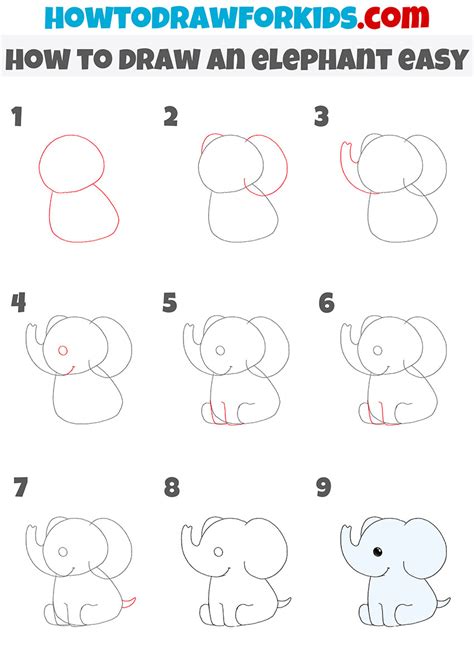 HOWTODRAWFORKIDS.com

HOW TO DRAW AN ELEPHANT EASY

1

2

3

4

5

6

7

8

9