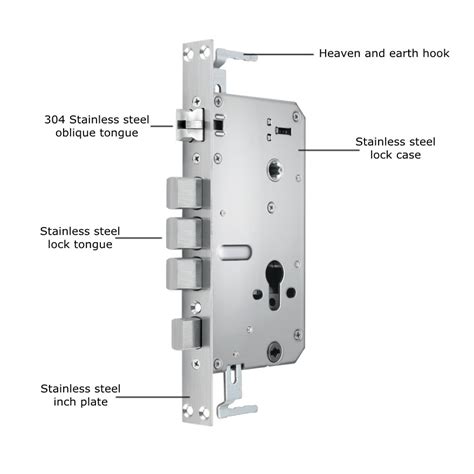 Heaven and earth hook

304 Stainless steel oblique tongue

Stainless steel lock case

Stainless steel lock tongue

Stainless steel inch plate