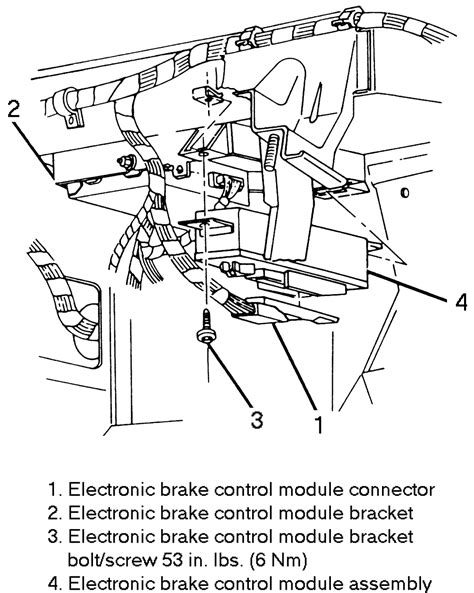 2

4

3

1

1. Electronic brake control module connector
2. Electronic brake control module bracket
3. Electronic brake control module bracket bolt/screw 53 in. lbs. (6 Nm)
4. Electronic brake control module assembly