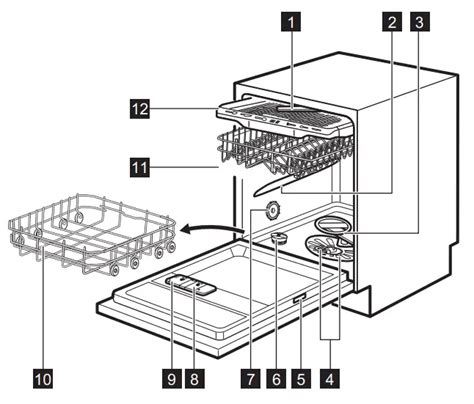 1
2
3
12
11
10
9
8
7
6
5
4