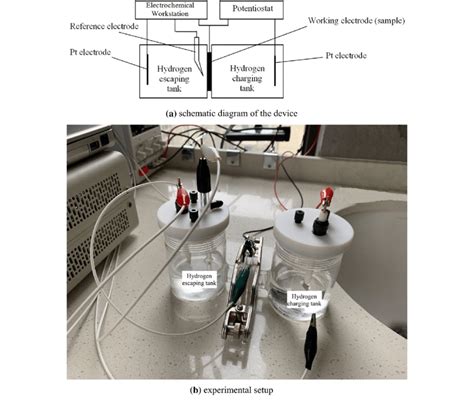 Electrochemical Workstation

Potentiostat

Reference electrode

Working electrode (sample)

Pt electrode

Hydrogen escaping tank

Hydrogen charging tank

Pt electrode

(a) schematic diagram of the device

Hydrogen escaping tank

Hydrogen charging tank

(b) experimental setup