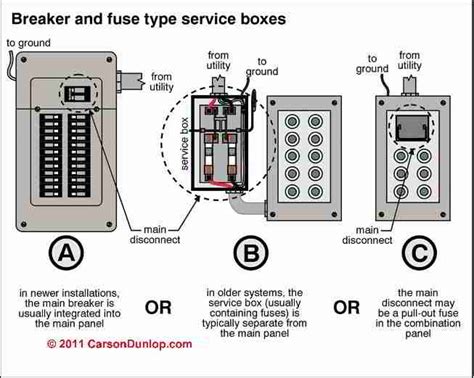 Breaker and fuse type service boxes

to ground

from utility

from utility

to ground

service box

to ground

from utility

main disconnect

main disconnect

A

B

C

in newer installations, the main breaker is usually integrated into the main panel

OR

in older systems, the service box (usually containing fuses) is typically separate from the main panel

OR

the main disconnect may be a pull-out fuse in the combination panel

© 2011 CarsonDunlop.com