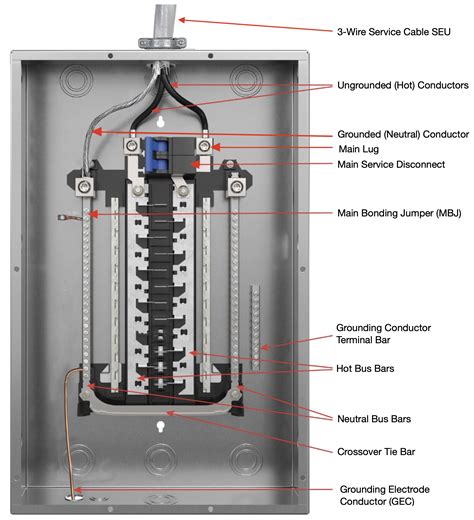 3-Wire Service Cable SEU

Ungrounded (Hot) Conductors

Grounded (Neutral) Conductor

Main Lug

Main Service Disconnect

Main Bonding Jumper (MBJ)

Grounding Conductor Terminal Bar

Hot Bus Bars

Neutral Bus Bars

Crossover Tie Bar

Grounding Electrode Conductor (GEC)