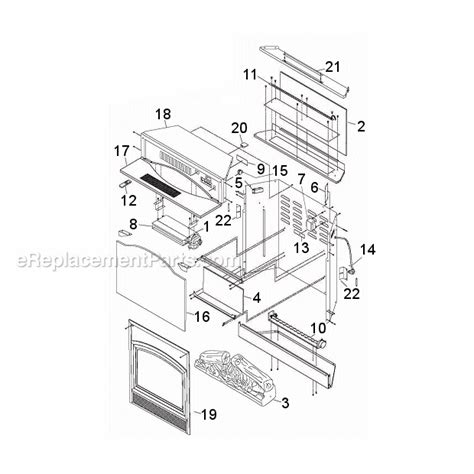 21
11
2
18
20
17
9
15
5
7
6
12
22
8
1
13
14
eReplacementParts.com
22
4
16
10
3
19