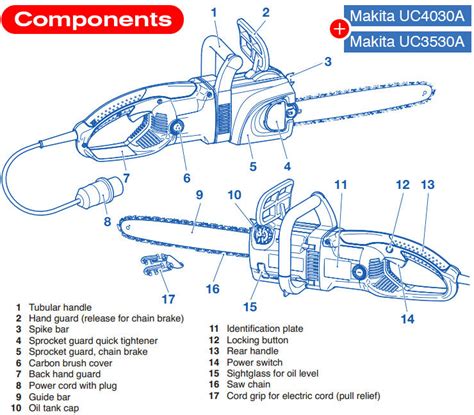 Components

Makita UC4030A
+
Makita UC3530A

1
2
3
4
5
6
7
8
9
10
11
12
13
14
15
16
17

1 Tubular handle
2 Hand guard (release for chain brake)
3 Spike bar
4 Sprocket guard quick tightener
5 Sprocket guard, chain brake
6 Carbon brush cover
7 Back hand guard
8 Power cord with plug
9 Guide bar
10 Oil tank cap

11 Identification plate
12 Locking button
13 Rear handle
14 Power switch
15 Sightglass for oil level
16 Saw chain
17 Cord grip for electric cord (pull relief)