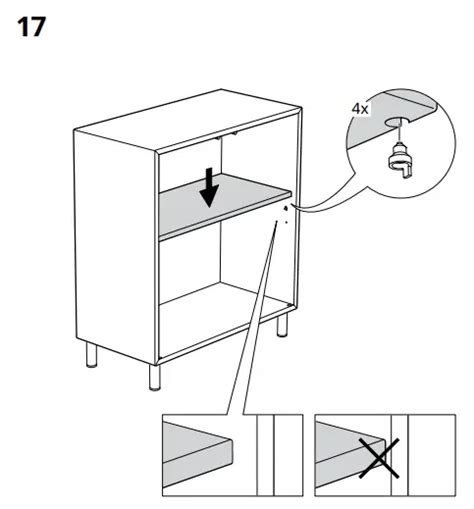 17

4x