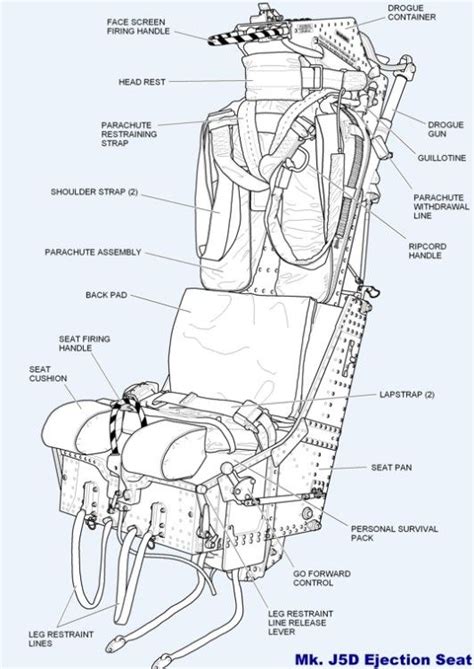 FACE SCREEN FIRING HANDLE

DROGUE CONTAINER

HEAD REST

PARACHUTE RESTRAINING STRAP

DROGUE GUN

GUILLOTINE

SHOULDER STRAP (2)

PARACHUTE WITHDRAWAL LINE

PARACHUTE ASSEMBLY

RIPCORD HANDLE

BACK PAD

SEAT FIRING HANDLE

SEAT CUSHION

LAPSTRAP (2)

SEAT PAN

PERSONAL SURVIVAL PACK

GO FORWARD CONTROL

LEG RESTRAINT LINE RELEASE LEVER

LEG RESTRAINT LINES

Mk. J5D Ejection Seat