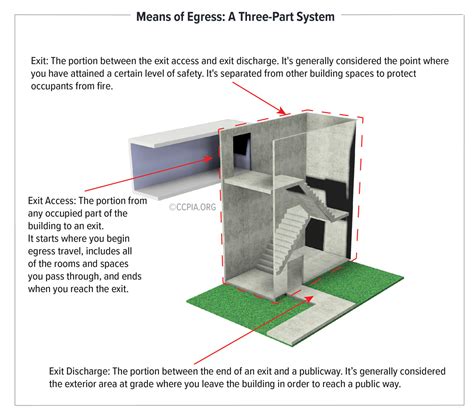 Means of Egress: A Three-Part System

Exit: The portion between the exit access and exit discharge. It's generally considered the point where you have attained a certain level of safety. It's separated from other building spaces to protect occupants from fire.

Exit Access: The portion from any occupied part of the building to an exit. It starts where you begin egress travel, includes all of the rooms and spaces you pass through, and ends when you reach the exit.

©CCPIA.ORG

Exit Discharge: The portion between the end of an exit and a publicway. It's generally considered the exterior area at grade where you leave the building in order to reach a public way.