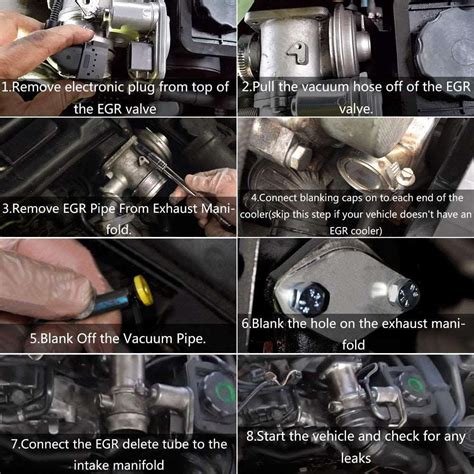 1.Remove electronic plug from top of the EGR valve

2.Pull the vacuum hose off of the EGR valve.

3.Remove EGR Pipe From Exhaust Manifold.

4.Connect blanking caps on to each end of the cooler(skip this step if your vehicle doesn't have an EGR cooler)

5.Blank Off the Vacuum Pipe.

6.Blank the hole on the exhaust manifold

7.Connect the EGR delete tube to the intake manifold

8.Start the vehicle and check for any leaks