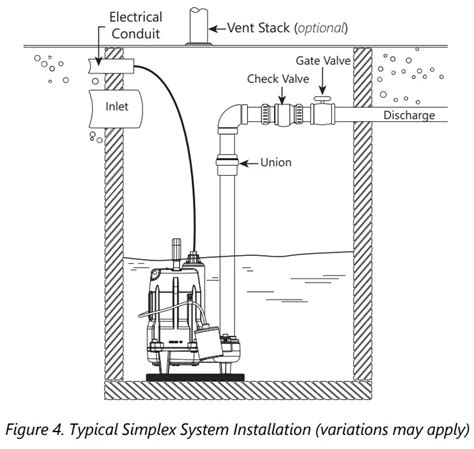 Electrical Conduit

Vent Stack (optional)

Gate Valve

Check Valve

Inlet

Discharge

Union

Figure 4. Typical Simplex System Installation (variations may apply)