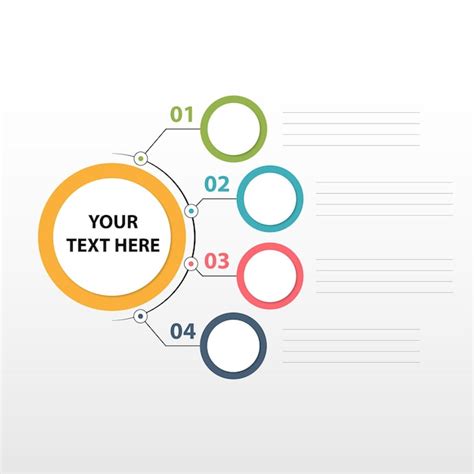 YOUR TEXT HERE

01

02

03

04