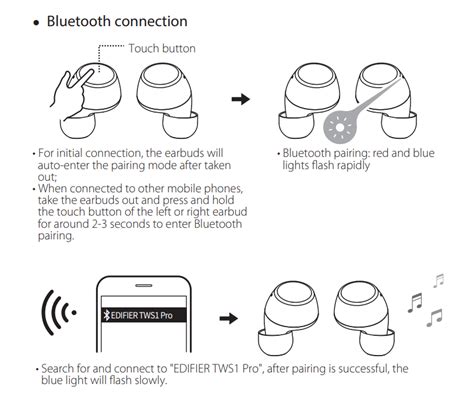 • Bluetooth connection

Touch button

• For initial connection, the earbuds will auto-enter the pairing mode after taken out;
• When connected to other mobile phones, take the earbuds out and press and hold the touch button of the left or right earbud for around 2-3 seconds to enter Bluetooth pairing.

• Bluetooth pairing: red and blue lights flash rapidly

EDIFIER TWS1 Pro

• Search for and connect to "EDIFIER TWS1 Pro", after pairing is successful, the blue light will flash slowly.