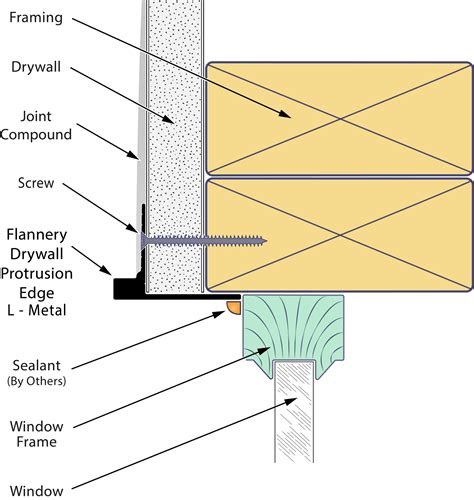 Framing

Drywall

Joint
Compound

Screw

Flannery
Drywall
Protrusion
Edge
L - Metal

Sealant
(By Others)

Window
Frame

Window