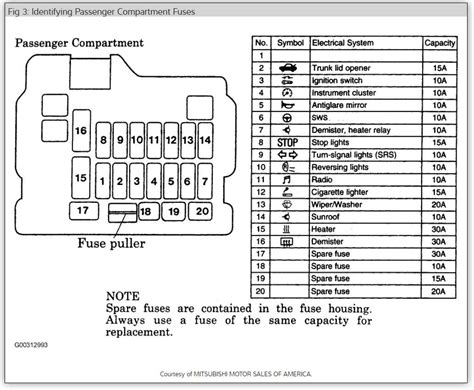 Fig 3: Identifying Passenger Compartment Fuses

Passenger Compartment

16

8 9 10 11 12 13 14

15

1 2 3 4 5 6 7

17 18 19 20

Fuse puller

| No. | Symbol | Electrical System | Capacity |
|---|---|---|---|
| 1 | | | |
| 2 | | Trunk lid opener | 15A |
| 3 | | Ignition switch | 10A |
| 4 | | Instrument cluster | 10A |
| 5 | | Antiglare mirror | 10A |
| 6 | | SWS | 10A |
| 7 | | Demister, heater relay | 10A |
| 8 | STOP | Stop lights | 15A |
| 9 | | Turn-signal lights (SRS) | 10A |
| 10 | | Reversing lights | 10A |
| 11 | | Radio | 10A |
| 12 | | Cigarette lighter | 15A |
| 13 | | Wiper/Washer | 20A |
| 14 | | Sunroof | 10A |
| 15 | | Heater | 30A |
| 16 | | Demister | 30A |
| 17 | | Spare fuse | 30A |
| 18 | | Spare fuse | 10A |
| 19 | | Spare fuse | 15A |
| 20 | | Spare fuse | 20A |

NOTE
Spare fuses are contained in the fuse housing. Always use a fuse of the same capacity for replacement.

G00312993

Courtesy of MITSUBISHI MOTOR SALES OF AMERICA.