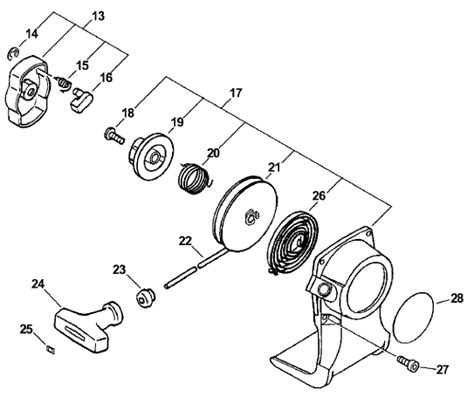 13
14
15
16
17
18
19
20
21
26
22
23
24
25
28
27