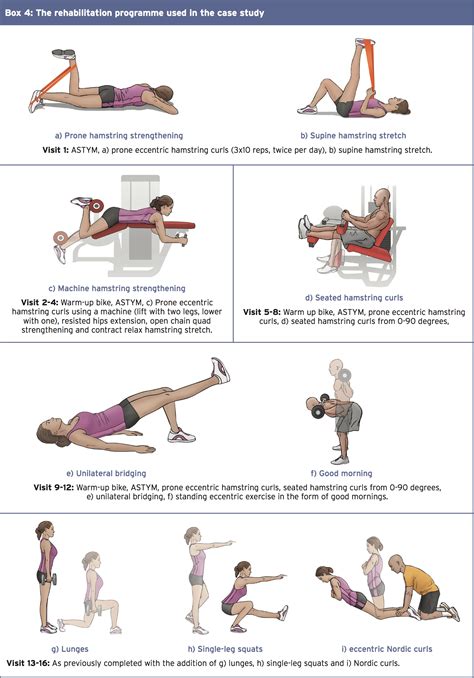 Box 4: The rehabilitation programme used in the case study

a) Prone hamstring strengthening

b) Supine hamstring stretch

Visit 1: ASTYM, a) prone eccentric hamstring curls (3x10 reps, twice per day), b) supine hamstring stretch.

c) Machine hamstring strengthening

Visit 2-4: Warm-up bike, ASTYM, c) Prone eccentric hamstring curls using a machine (lift with two legs, lower with one), resisted hips extension, open chain quad strengthening and contract relax hamstring stretch.

d) Seated hamstring curls

Visit 5-8: Warm up bike, ASTYM, prone eccentric hamstring curls, d) seated hamstring curls from 0-90 degrees,

e) Unilateral bridging

f) Good morning

Visit 9-12: Warm-up bike, ASTYM, prone eccentric hamstring curls, seated hamstring curls from 0-90 degrees, e) unilateral bridging, f) standing eccentric exercise in the form of good mornings.

g) Lunges

h) Single-leg squats

i) eccentric Nordic curls

Visit 13-16: As previously completed with the addition of g) lunges, h) single-leg squats and i) Nordic curls.