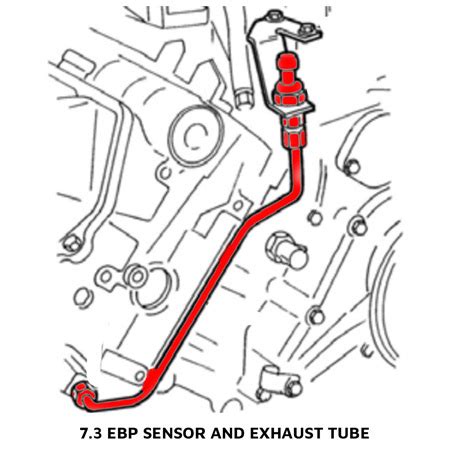 7.3 EBP SENSOR AND EXHAUST TUBE