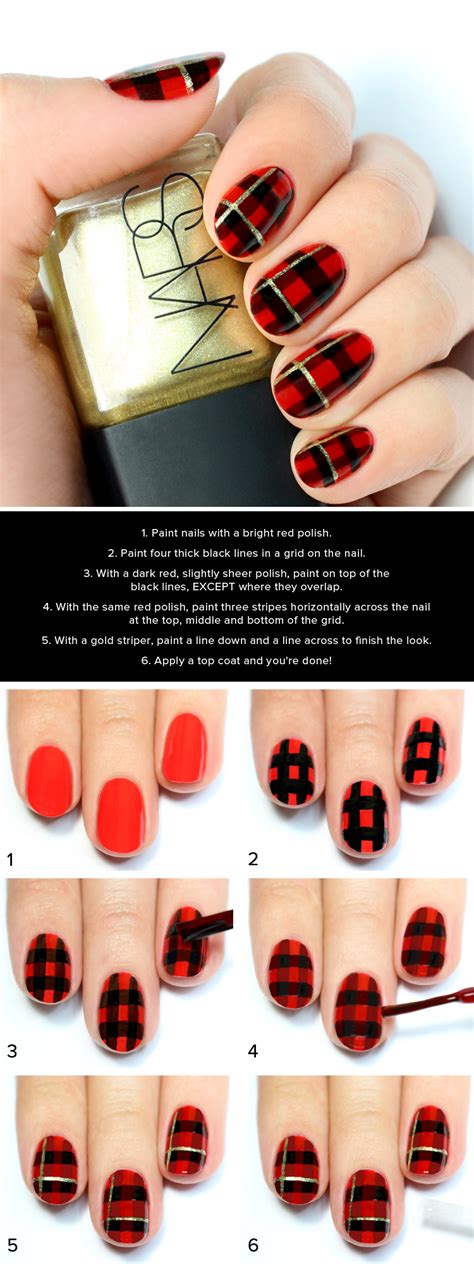 NARS

1. Paint nails with a bright red polish.

2. Paint four thick black lines in a grid on the nail.

3. With a dark red, slightly sheer polish, paint on top of the black lines, EXCEPT where they overlap.

4. With the same red polish, paint three stripes horizontally across the nail at the top, middle and bottom of the grid.

5. With a gold striper, paint a line down and a line across to finish the look.

6. Apply a top coat and you're done!

1

2

3

4

5

6