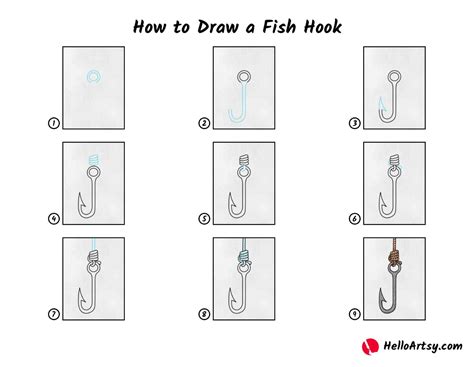 How to Draw a Fish Hook

1

2

3

4

5

6

7

8

9

HelloArtsy.com